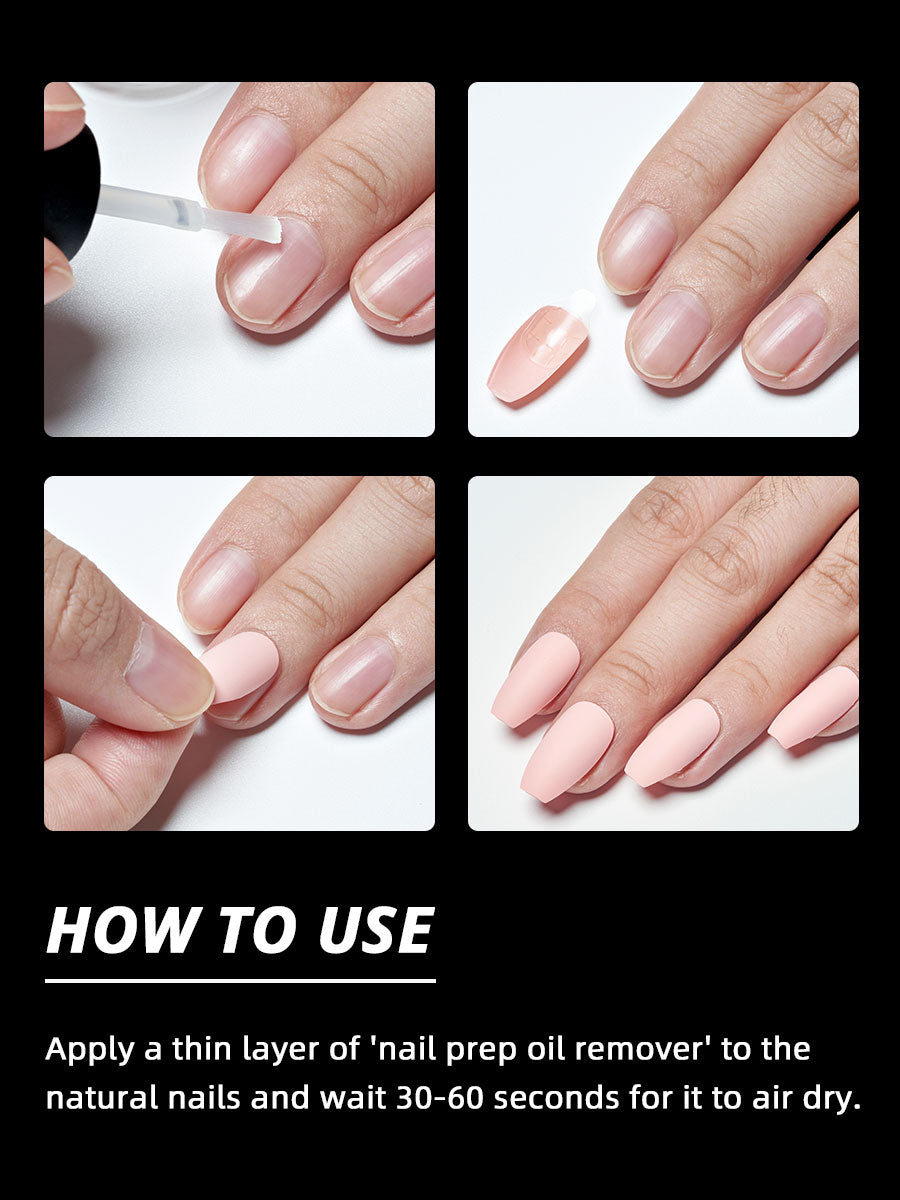 HOW TO USE

Apply a thin layer of 'nail prep oil remover' to the natural nails and wait 30-60 seconds for it to air dry.