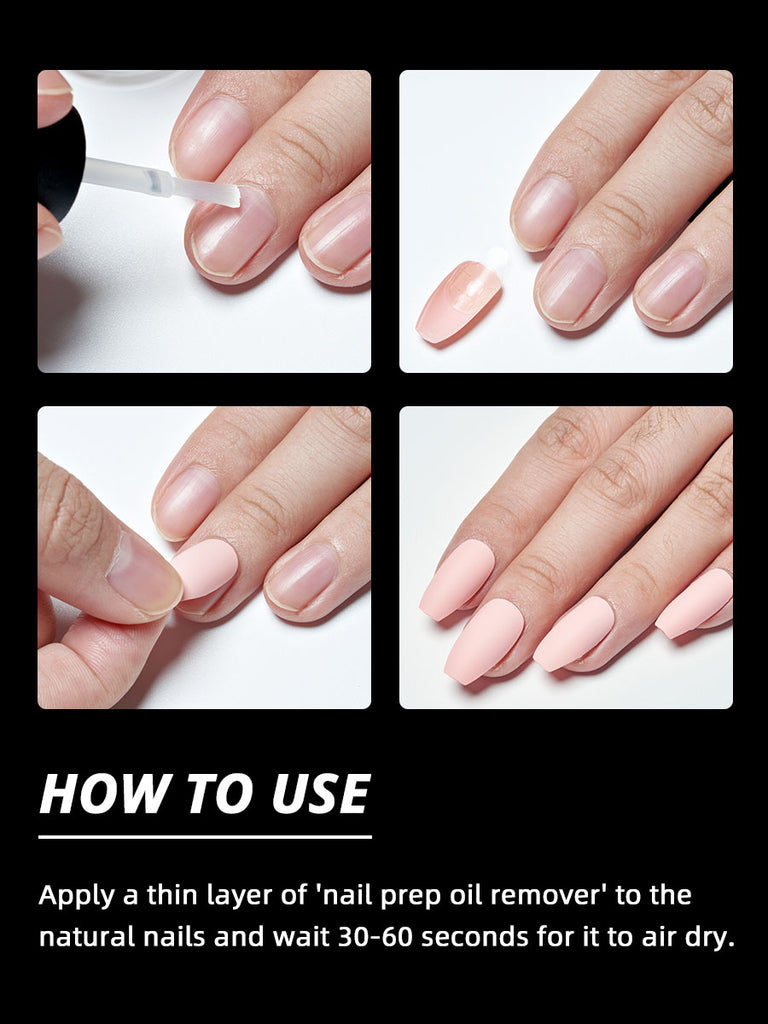 HOW TO USE

Apply a thin layer of 'nail prep oil remover' to the natural nails and wait 30-60 seconds for it to air dry.